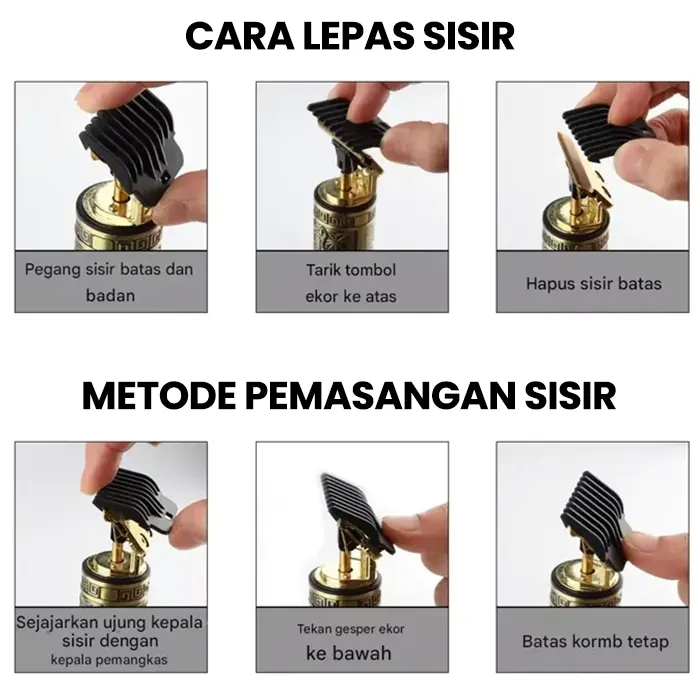 CARA LEPAS SISIR

Pegang sisir batas dan badan

Tarik tombol ekor ke atas

Hapus sisir batas

METODE PEMASANGAN SISIR

Sejajarkan ujung kepala sisir dengan kepala pemangkas

Tekan gesper ekor ke bawah

Batas kormb tetap